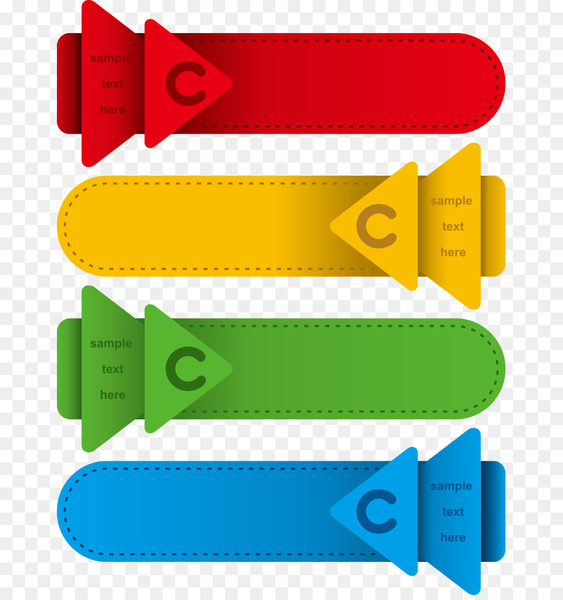 sample
text
here

C

C

sample
text
here

sample
text
here

C

C

sample
text
here