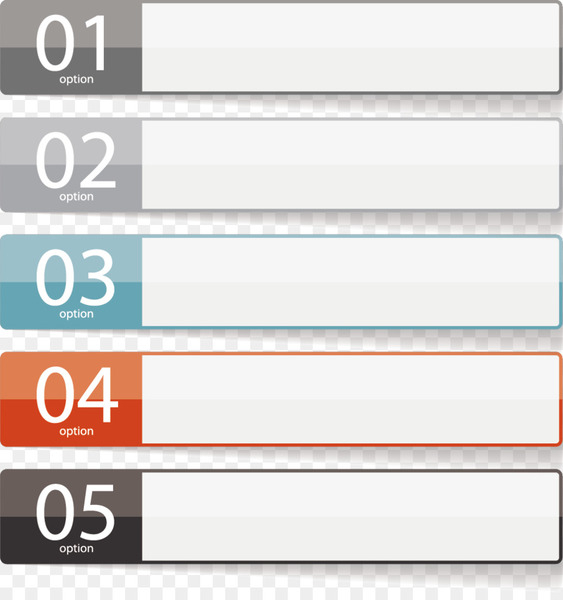 01
option

02
option

03
option

04
option

05
option