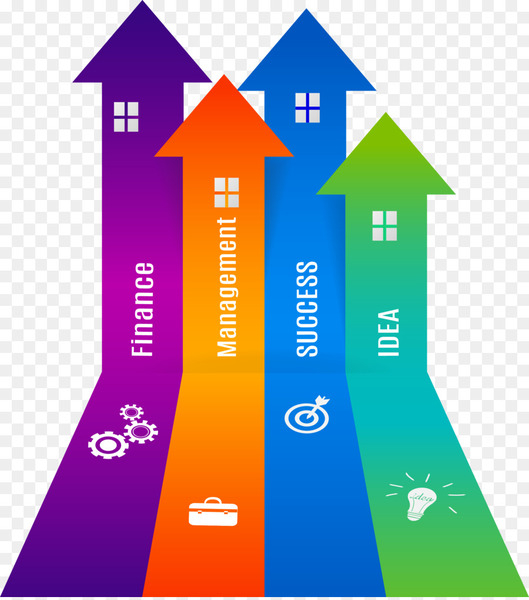 Finance

Management

SUCCESS

IDEA

idea