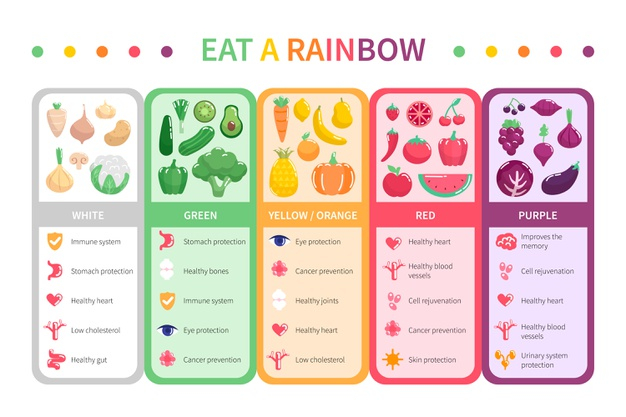 EAT A RAINBOW

WHITE

Immune system

Stomach protection

Healthy heart

Low cholesterol

Healthy gut

GREEN

Stomach protection

Healthy bones

Immune system

Eye protection

Cancer prevention

YELLOW / ORANGE

Eye protection

Cancer prevention

Healthy joints

Healthy heart

Low cholesterol

RED

Healthy heart

Healthy blood vessels

Cell rejuvenation

Cancer prevention

Skin protection

PURPLE

Improves the memory

Cell rejuvenation

Healthy heart

Healthy blood vessels

Urinary system protection