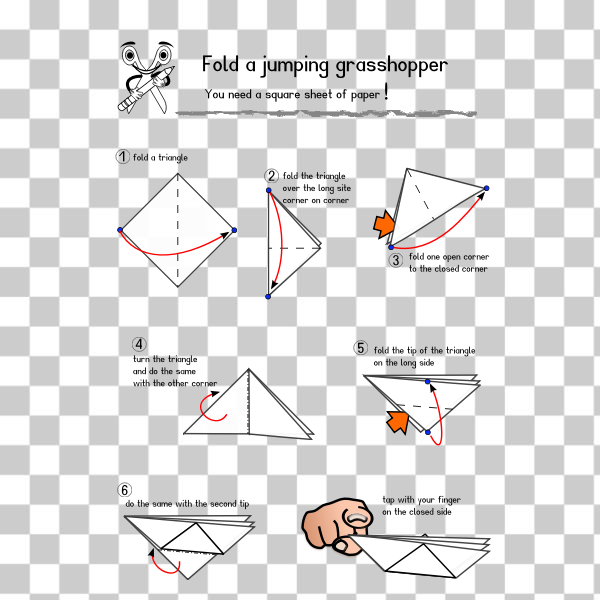 Fold a jumping grasshopper

You need a square sheet of paper !

1 fold a triangle

2 fold the triangle over the long site corner on corner

3 fold one open corner to the closed corner

4 turn the triangle and do the same with the other corner

5 fold the tip of the triangle on the long side

6 do the same with the second tip

tap with your finger on the closed side